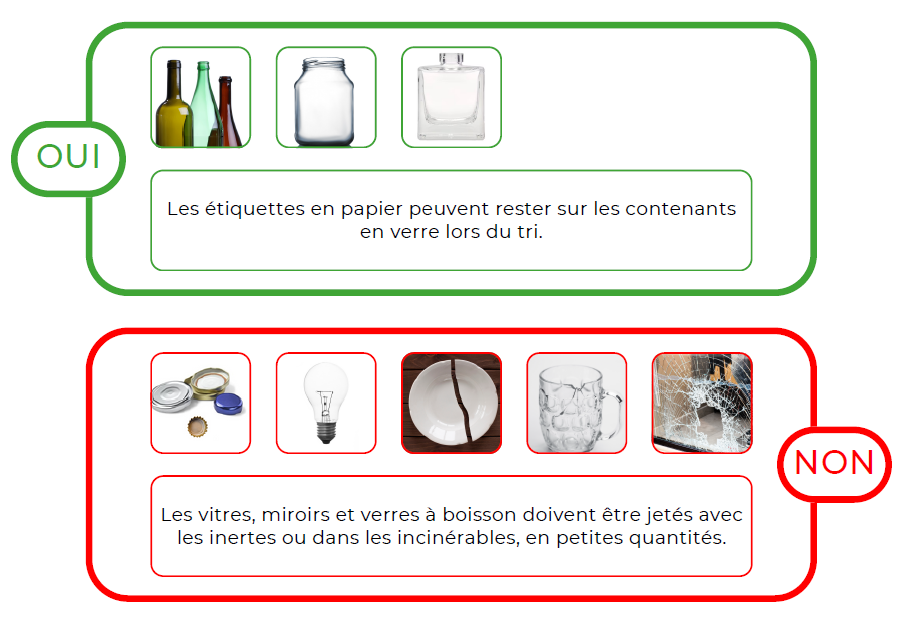 OUI

Les étiquettes en papier peuvent rester sur les contenants en verre lors du tri.

NON

Les vitres, miroirs et verres à boisson doivent être jetés avec les inertes ou dans les incinérables, en petites quantités.